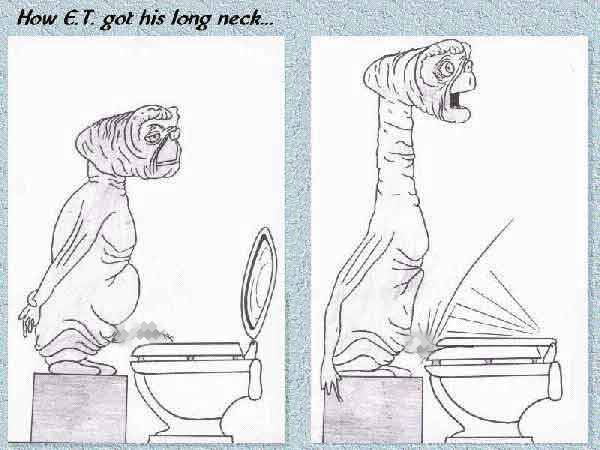 How E.T. got his long neck...