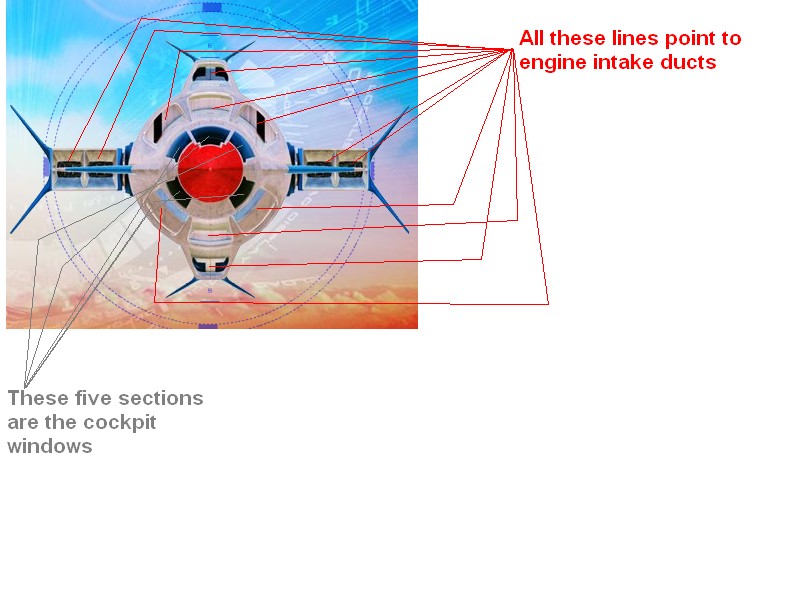 All these lines point to engine intake ducts

These five sections are the cockpit windows