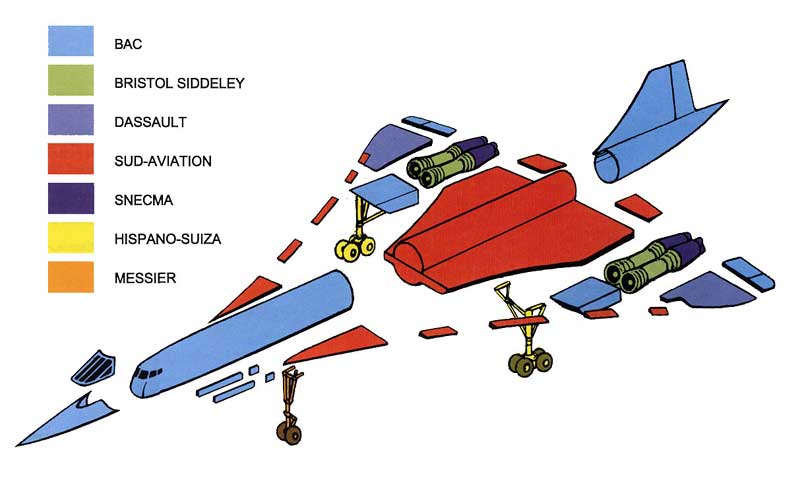 BAC
BRISTOL SIDDELEY
DASSAULT
SUD-AVIATION
SNECMA
HISPANO-SUIZA
MESSIER